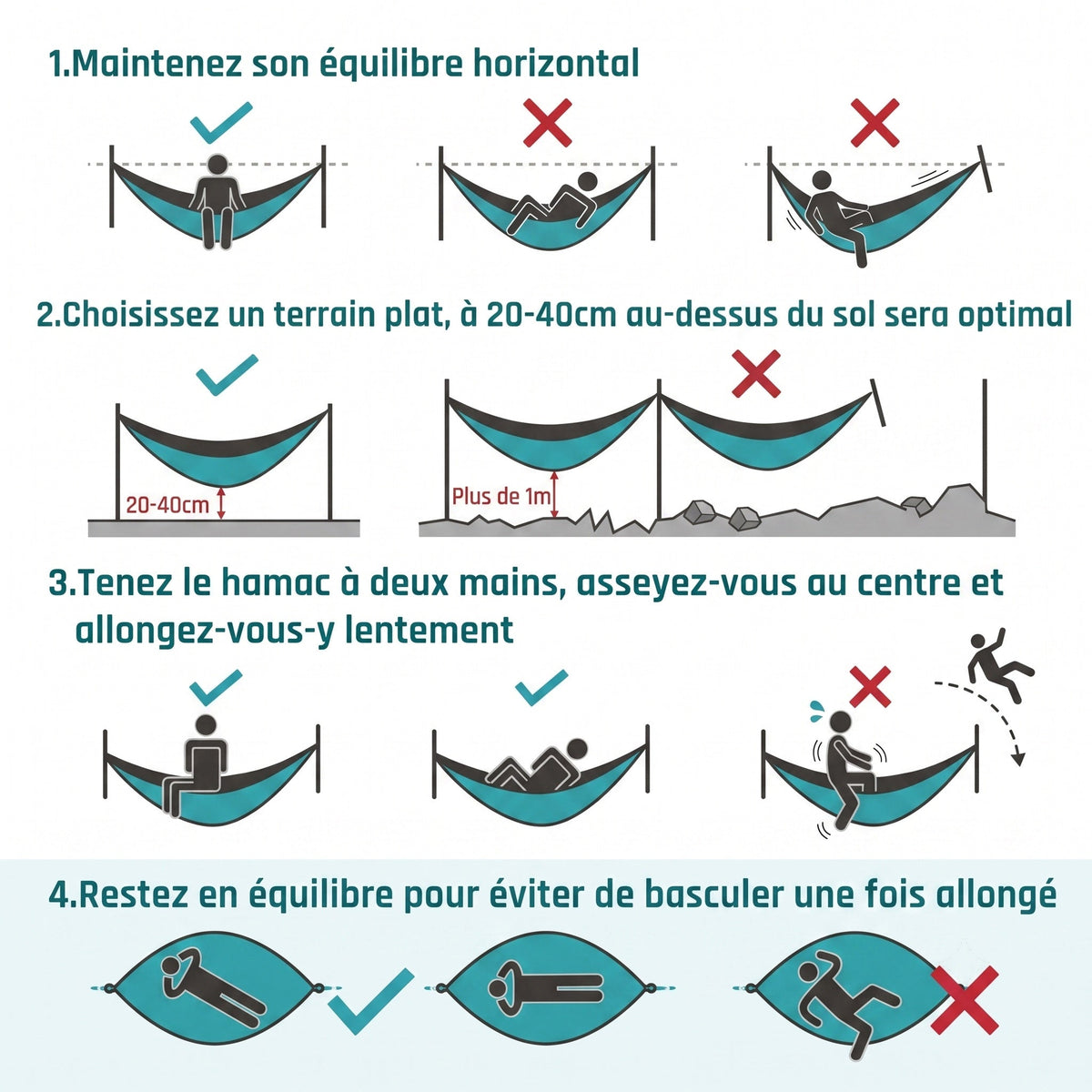 1.Maintenez son équilibre horizontal

2.Choisissez un terrain plat, à 20-40cm au-dessus du sol sera optimal

20-40cm

Plus de 1m

3.Tenez le hamac à deux mains, asseyez-vous au centre et allongez-vous-y lentement

4.Restez en équilibre pour éviter de basculer une fois allongé