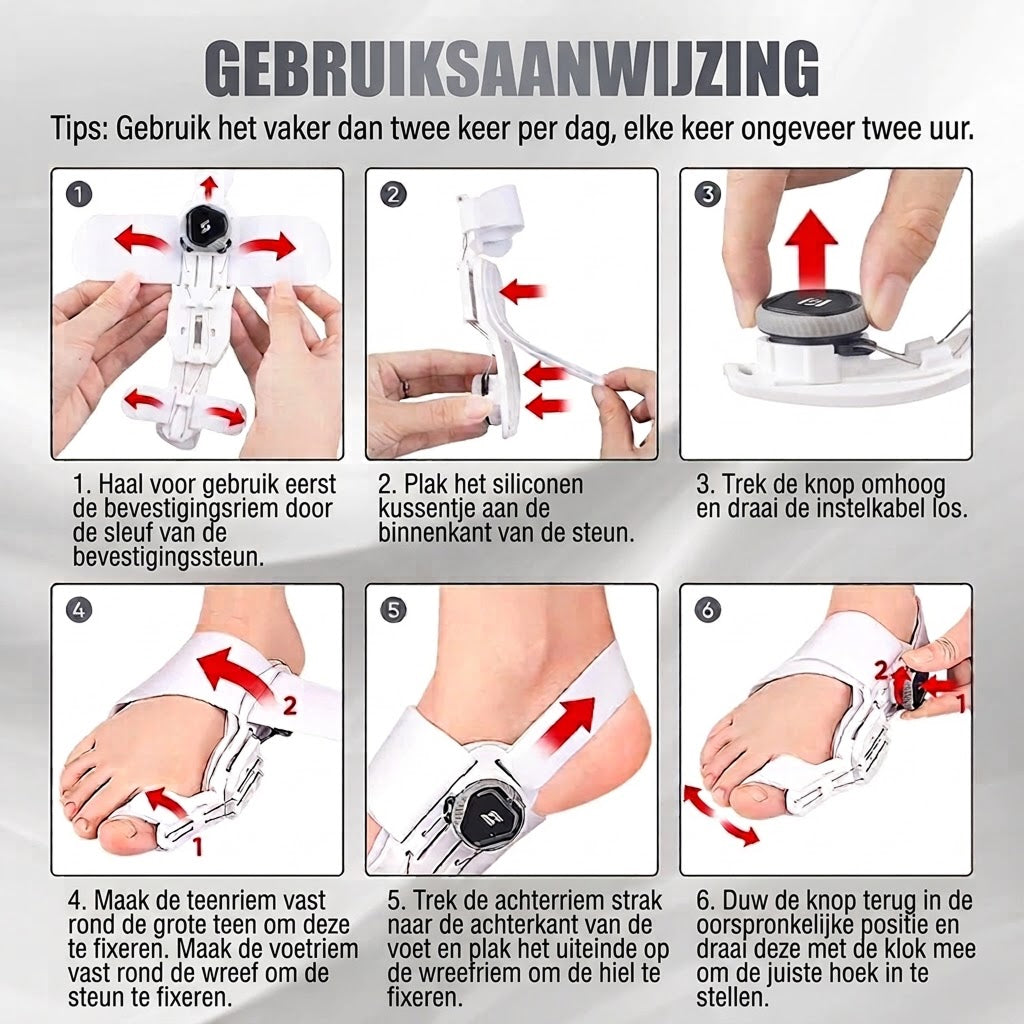 GEBRUIKSAANWIJZING

Tips: Gebruik het vaker dan twee keer per dag, elke keer ongeveer twee uur.

1

1. Haal voor gebruik eerst de bevestigingsriem door de sleuf van de bevestigingssteun.

2

2. Plak het siliconen kussentje aan de binnenkant van de steun.

3

3. Trek de knop omhoog en draai de instelkabel los.

4

2

1

4. Maak de teenriem vast rond de grote teen om deze te fixeren. Maak de voetriem vast rond de wreef om de steun te fixeren.

5

5. Trek de achterriem strak naar de achterkant van de voet en plak het uiteinde op de wreefriem om de hiel te fixeren.

6

2

1

6. Duw de knop terug in de oorspronkelijke positie en draai deze met de klok mee om de juiste hoek in te stellen.